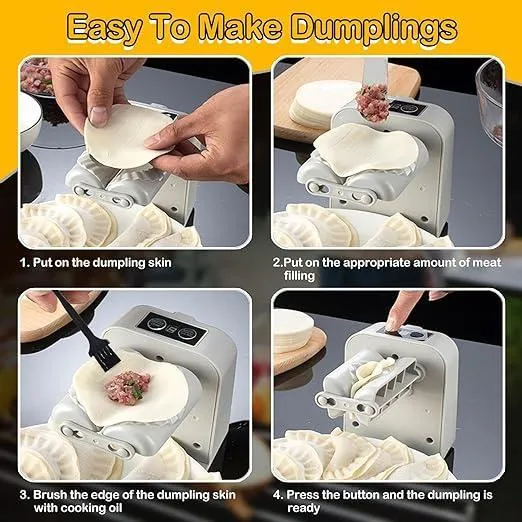 Easy To Make Dumplings

1. Put on the dumpling skin

2.Put on the appropriate amount of meat filling

3. Brush the edge of the dumpling skin with cooking oil

4. Press the button and the dumpling is ready